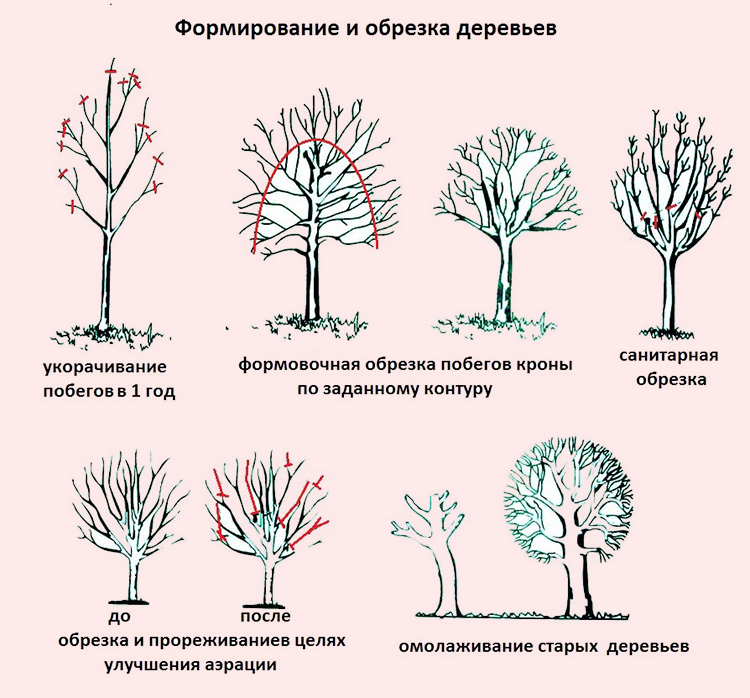 Формирование и обрезка деревьев

укорачивание побегов в 1 год

формовочная обрезка побегов кроны по заданному контуру

санитарная обрезка

до

после

обрезка и прореживаниев целях улучшения аэрации

омолаживание старых деревьев